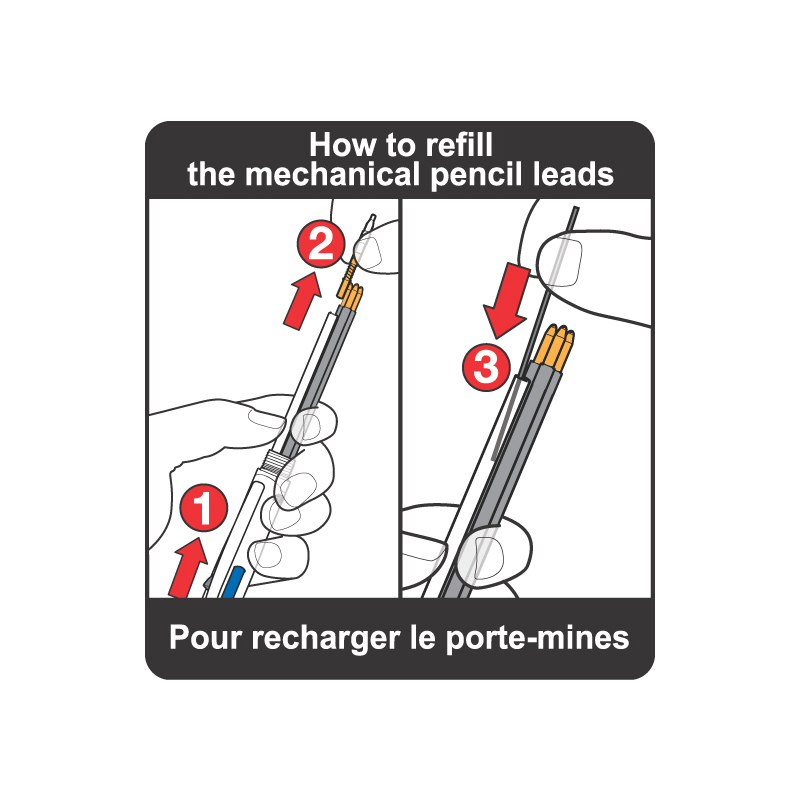 How to refill the mechanical pencil leads

2

1

3

Pour recharger le porte-mines